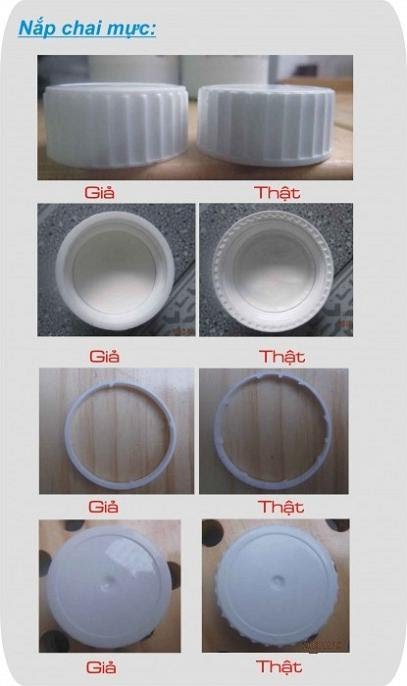 Nắp chai mực:

Giả

Thật

Giả

Thật

Giả

Thật

Giả

Thật